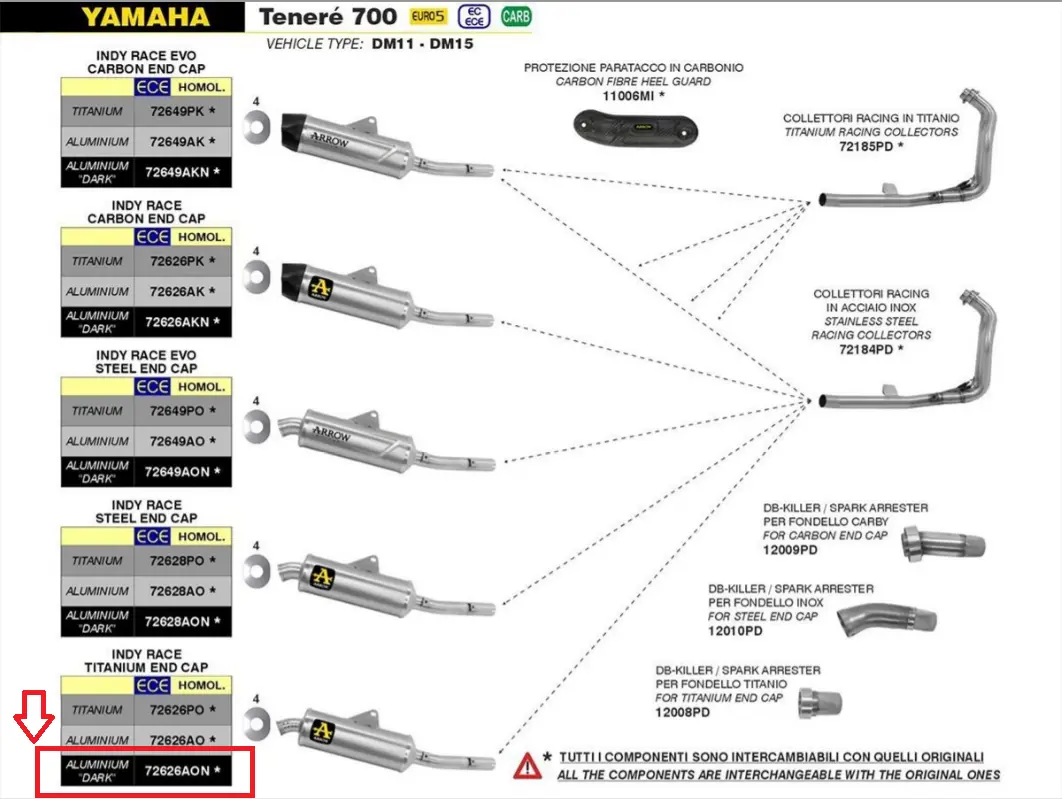 YAMAHA Teneré 700 EURO5 EC ECE CARB

VEHICLE TYPE: DM11 - DM15

INDY RACE EVO CARBON END CAP

| | ECE HOMOL. |
|---|---|
| TITANIUM | 72649PK * |
| ALUMINIUM | 72649AK * |
| ALUMINIUM "DARK" | 72649AKN * |

4

ARROW

INDY RACE CARBON END CAP

| | ECE HOMOL. |
|---|---|
| TITANIUM | 72626PK * |
| ALUMINIUM | 72626AK * |
| ALUMINIUM "DARK" | 72626AKN * |

4

INDY RACE EVO STEEL END CAP

| | ECE HOMOL. |
|---|---|
| TITANIUM | 72649PO * |
| ALUMINIUM | 72649AO * |
| ALUMINIUM "DARK" | 72649AON * |

4

ARROW

INDY RACE STEEL END CAP

| | ECE HOMOL. |
|---|---|
| TITANIUM | 72628PO * |
| ALUMINIUM | 72628AO * |
| ALUMINIUM "DARK" | 72628AON * |

4

INDY RACE TITANIUM END CAP

| | ECE HOMOL. |
|---|---|
| TITANIUM | 72626PO * |
| ALUMINIUM | 72626AO * |
| ALUMINIUM "DARK" | 72626AON * |

4

PROTEZIONE PARATACCO IN CARBONIO
CARBON FIBRE HEEL GUARD
11006MI *

COLLETTORI RACING IN TITANIO
TITANIUM RACING COLLECTORS
72185PD *

COLLETTORI RACING IN ACCIAIO INOX
STAINLESS STEEL RACING COLLECTORS
72184PD *

DB-KILLER / SPARK ARRESTER
PER FONDELLO CARBY
FOR CARBON END CAP
12009PD

DB-KILLER / SPARK ARRESTER
PER FONDELLO INOX
FOR STEEL END CAP
12010PD

DB-KILLER / SPARK ARRESTER
PER FONDELLO TITANIO
FOR TITANIUM END CAP
12008PD

* TUTTI I COMPONENTI SONO INTERCAMBIABILI CON QUELLI ORIGINALI
ALL THE COMPONENTS ARE INTERCHANGEABLE WITH THE ORIGINAL ONES